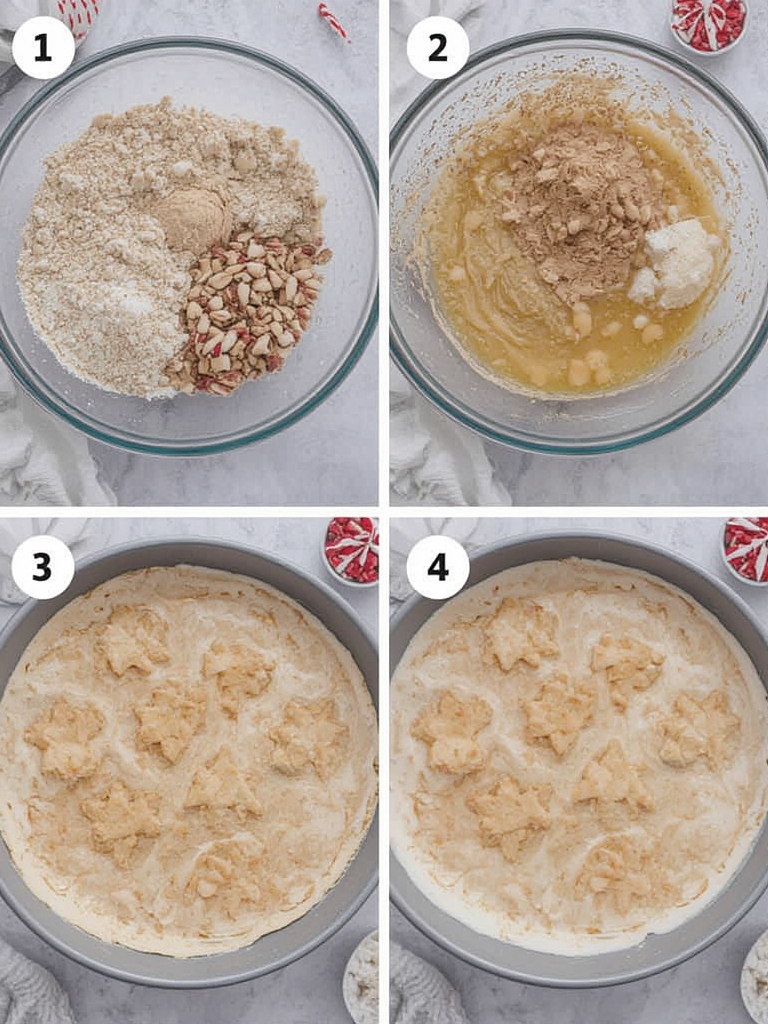 1
2
3
4