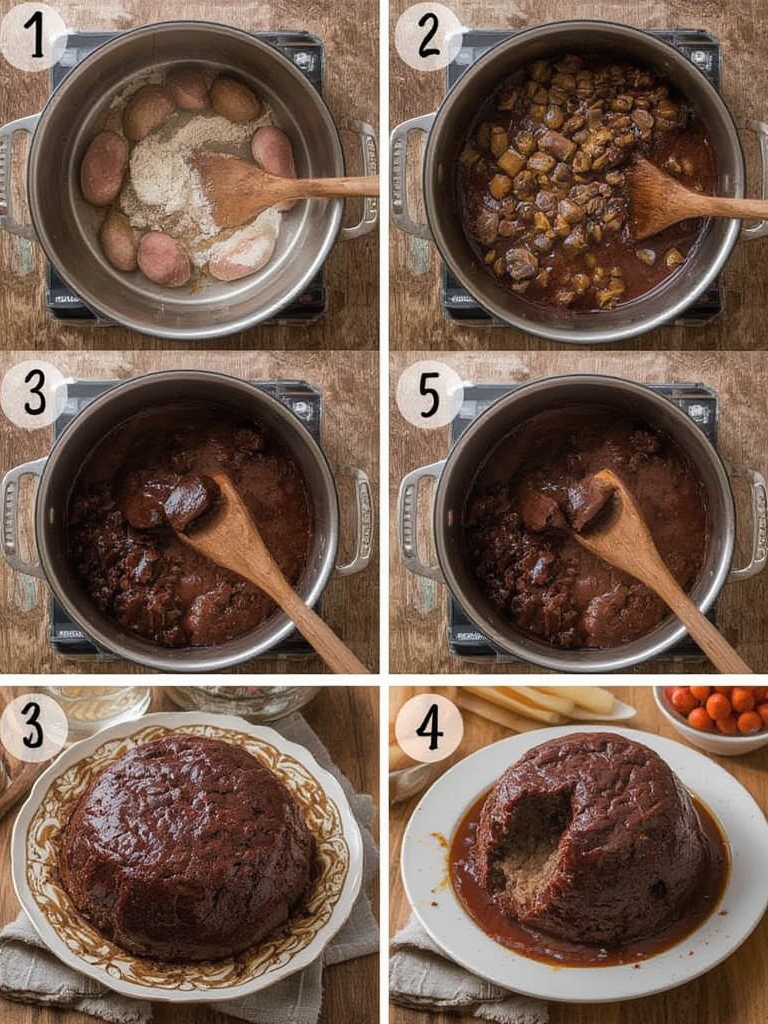 1

2

3

5

3

4